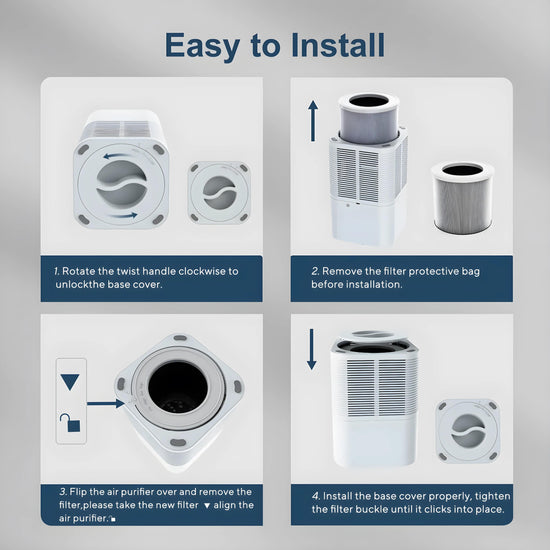 Easy to Install

1. Rotate the twist handle clockwise to unlockthe base cover.

2. Remove the filter protective bag before installation.

3. Flip the air purifier over and remove the filter,please take the new filter ▼ align the air purifier.

4. Install the base cover properly, tighten the filter buckle until it clicks into place.